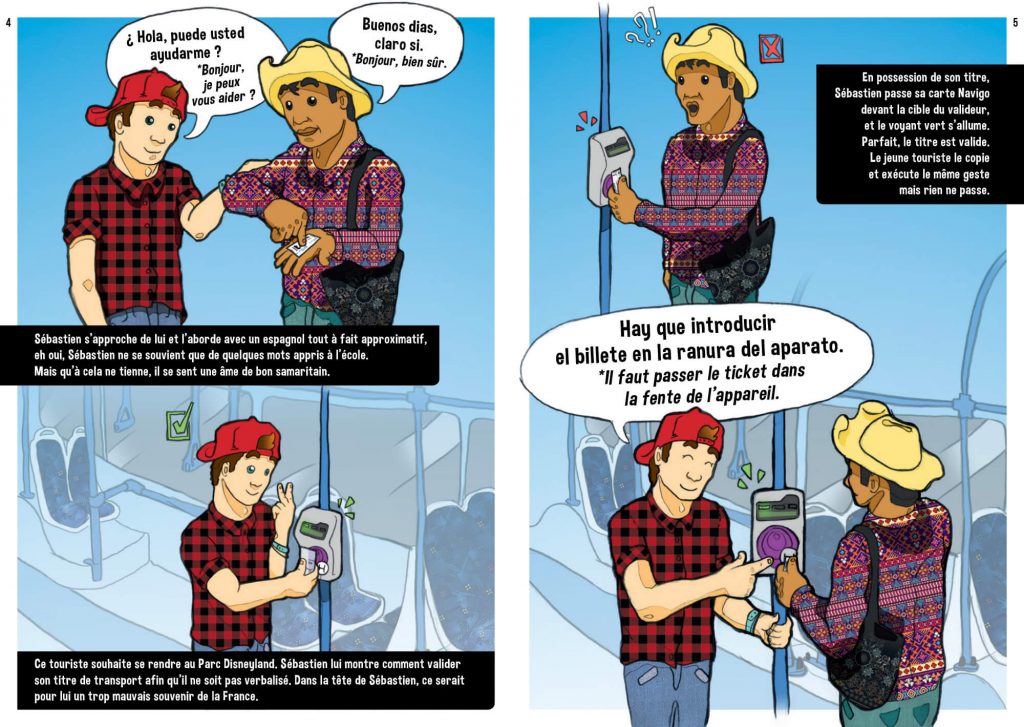 4

¿ Hola, puede usted ayudarme ?
*Bonjour, je peux vous aider ?

Buenos dias, claro si.
*Bonjour, bien sûr.

Sébastien s'approche de lui et l'aborde avec un espagnol tout à fait approximatif, eh oui, Sébastien ne se souvient que de quelques mots appris à l'école. Mais qu'à cela ne tienne, il se sent une âme de bon samaritain.

Ce touriste souhaite se rendre au Parc Disneyland. Sébastien lui montre comment valider son titre de transport afin qu'il ne soit pas verbalisé. Dans la tête de Sébastien, ce serait pour lui un trop mauvais souvenir de la France.

5

?!

En possession de son titre, Sébastien passe sa carte Navigo devant la cible du valideur, et le voyant vert s'allume. Parfait, le titre est valide. Le jeune touriste le copie et exécute le même geste mais rien ne passe.

Hay que introducir el billete en la ranura del aparato.
*Il faut passer le ticket dans la fente de l'appareil.