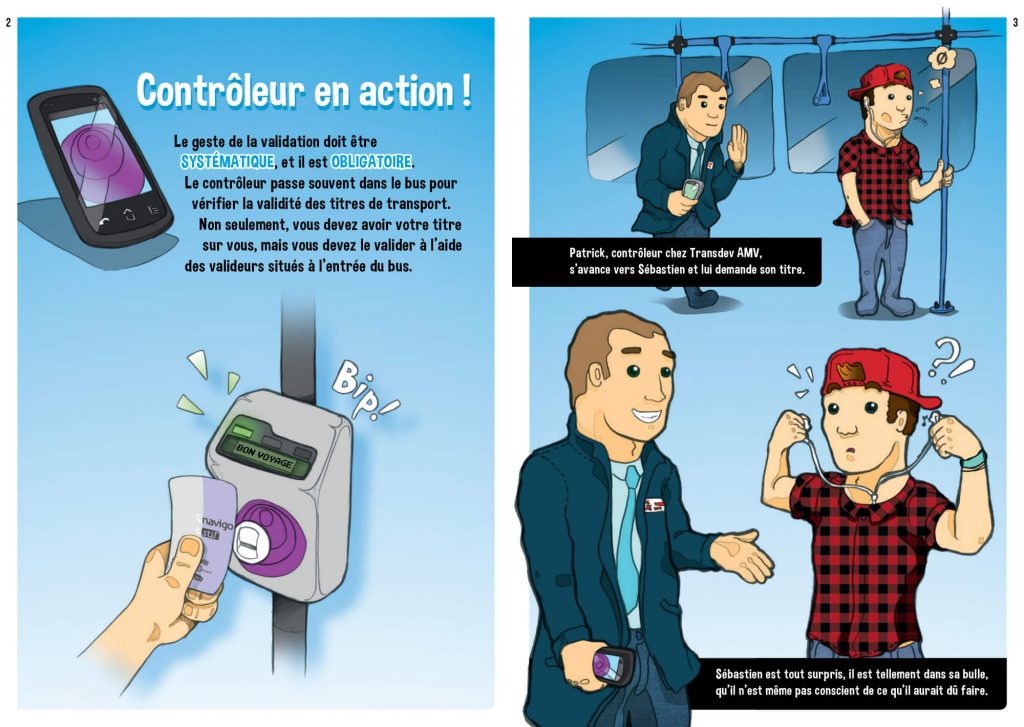 2

Contrôleur en action !

Le geste de la validation doit être SYSTÉMATIQUE, et il est OBLIGATOIRE. Le contrôleur passe souvent dans le bus pour vérifier la validité des titres de transport. Non seulement, vous devez avoir votre titre sur vous, mais vous devez le valider à l'aide des valideurs situés à l'entrée du bus.

Bip!

BON VOYAGE

navigo

3

Patrick, contrôleur chez Transdev AMV, s'avance vers Sébastien et lui demande son titre.

Sébastien est tout surpris, il est tellement dans sa bulle, qu'il n'est même pas conscient de ce qu'il aurait dû faire.